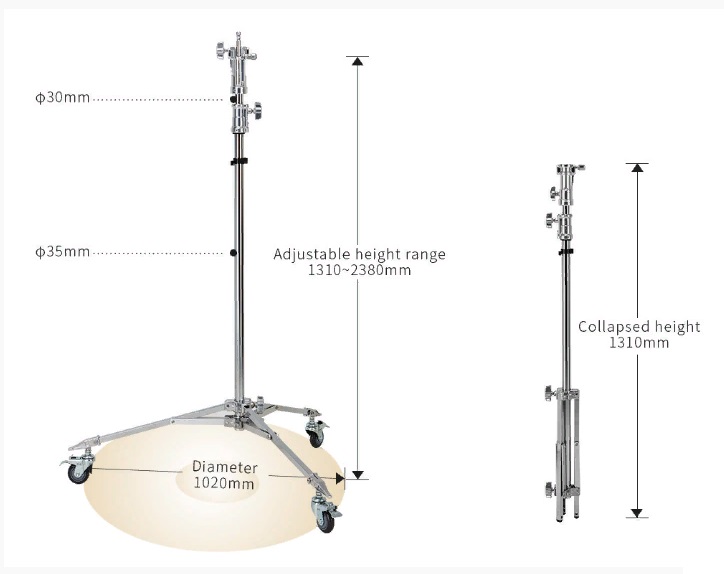 ϕ30mm

ϕ35mm

Adjustable height range
1310~2380mm

Diameter
1020mm

Collapsed height
1310mm